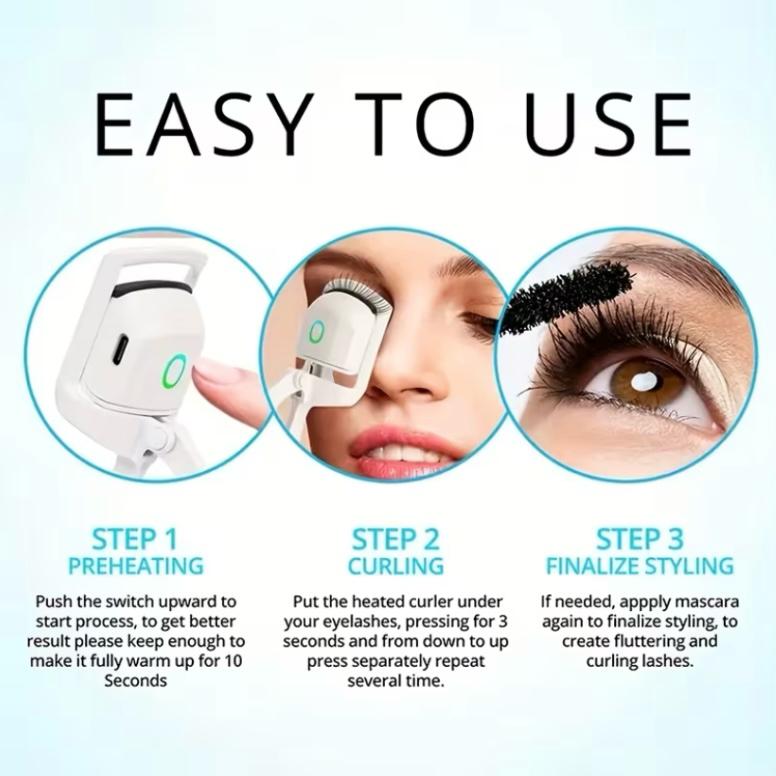 EASY TO USE

STEP 1
PREHEATING

Push the switch upward to start process, to get better result please keep enough to make it fully warm up for 10 Seconds

STEP 2
CURLING

Put the heated curler under your eyelashes, pressing for 3 seconds and from down to up press separately repeat several time.

STEP 3
FINALIZE STYLING

If needed, appply mascara again to finalize styling, to create fluttering and curling lashes.